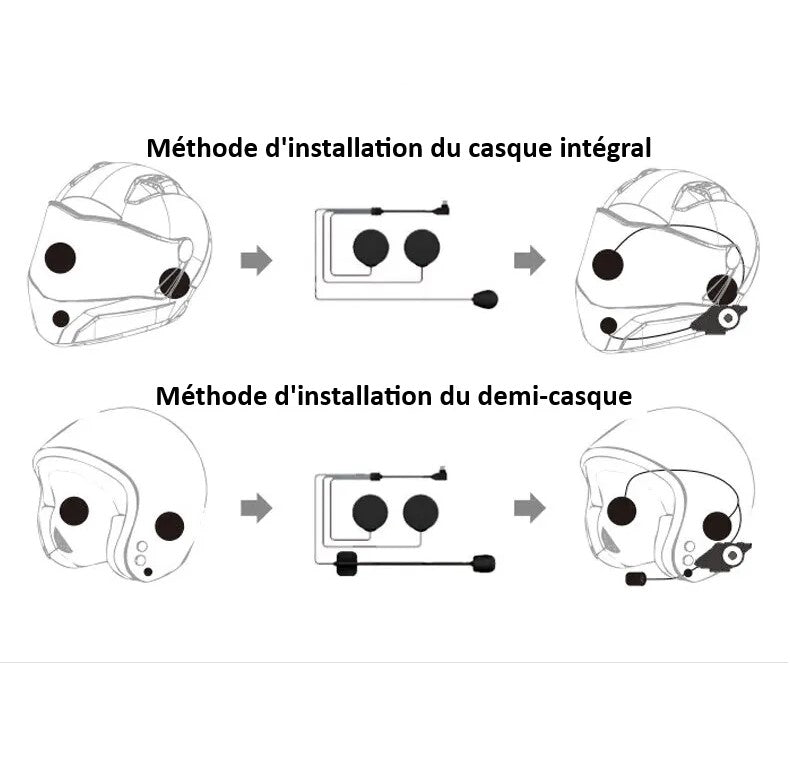 Méthode d'installation du casque intégral

Méthode d'installation du demi-casque